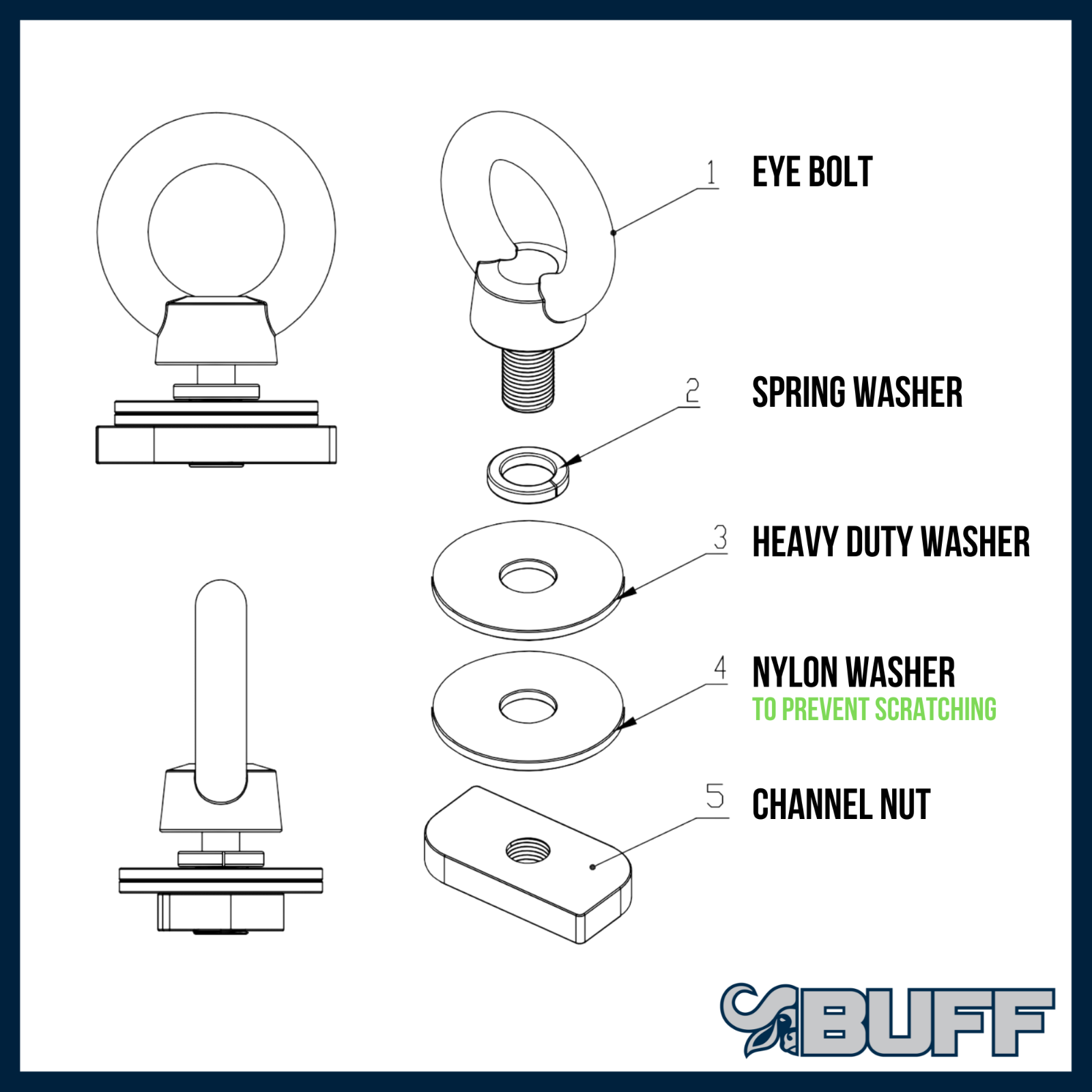 1 EYE BOLT

2 SPRING WASHER

3 HEAVY DUTY WASHER

4 NYLON WASHER
TO PREVENT SCRATCHING

5 CHANNEL NUT

BUFF